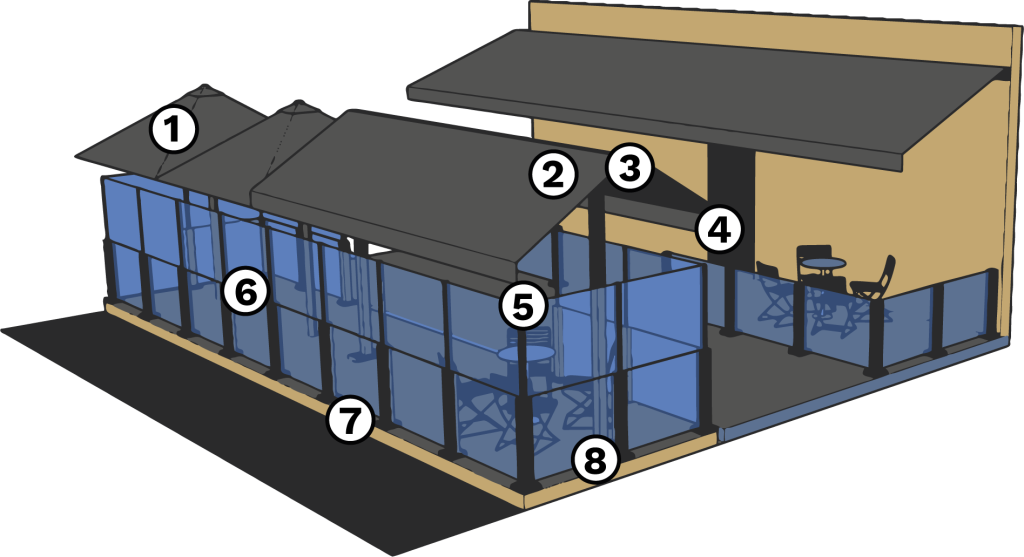 1
2
3
4
5
6
7
8